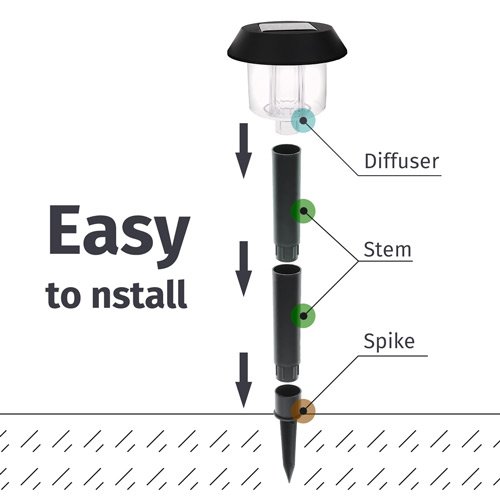 Easy
to nstall

Diffuser

Stem

Spike