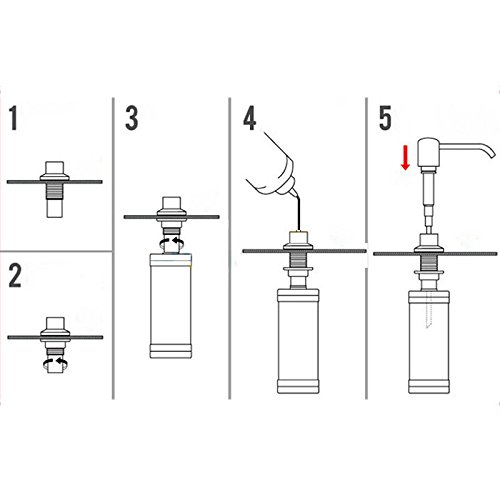 1

2

3

4

5