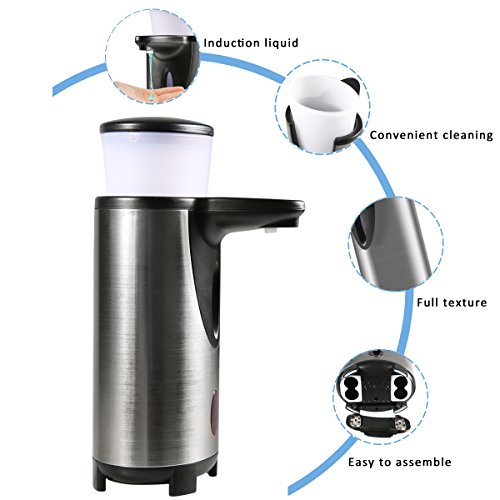 Induction liquid

Convenient cleaning

Full texture

Easy to assemble