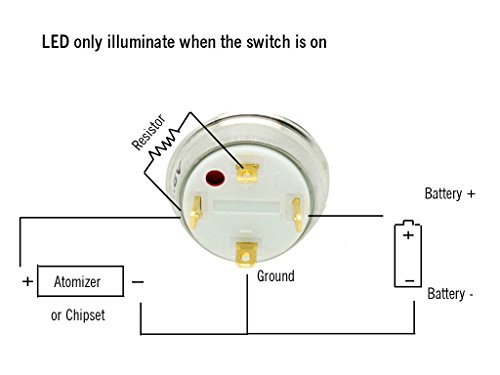 LED only illuminate when the switch is on

Resistor

Battery +

+

−

+ Atomizer −

or Chipset

Ground

Battery -