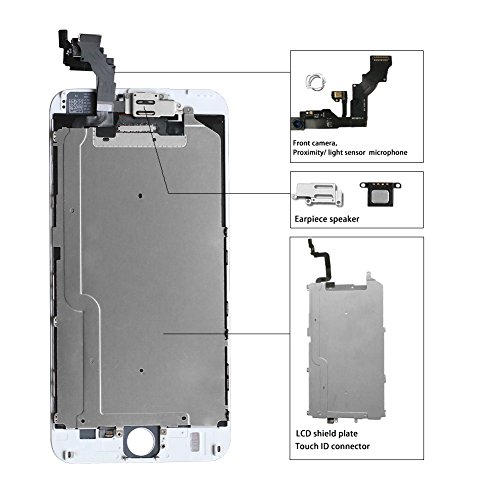 Front camera,
Proximity/ light sensor microphone

Earpiece speaker

LCD shield plate
Touch ID connector