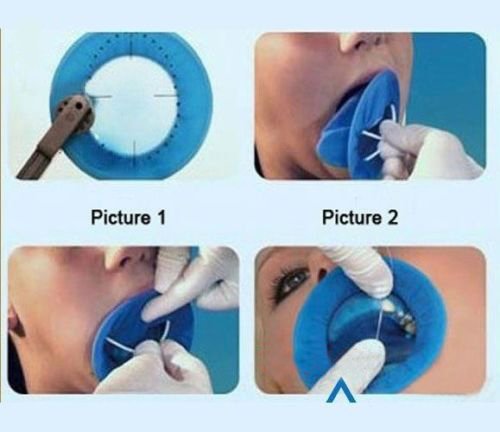 Picture 1

Picture 2