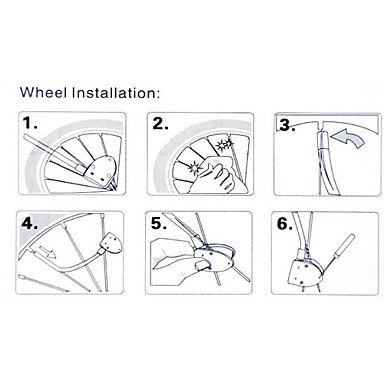 Wheel Installation:

1.

2.

3.

4.

5.

6.