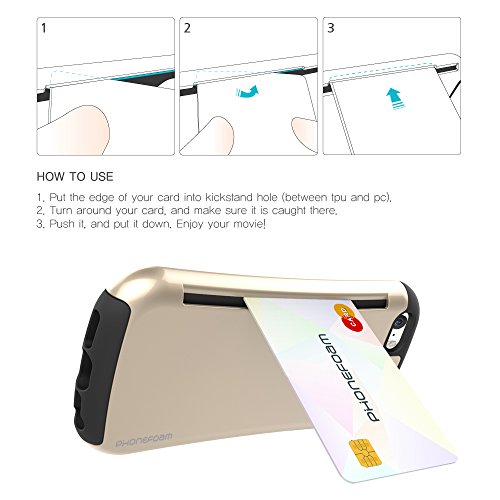 1

2

3

HOW TO USE

1. Put the edge of your card into kickstand hole (between tpu and pc).
2. Turn around your card, and make sure it is caught there.
3. Push it, and put it down. Enjoy your movie!

CARD

PHONEFOAM

PHONEFOAM