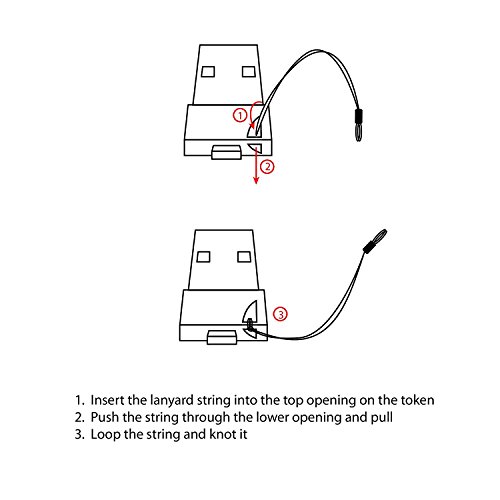 1

2

3

1. Insert the lanyard string into the top opening on the token
2. Push the string through the lower opening and pull
3. Loop the string and knot it