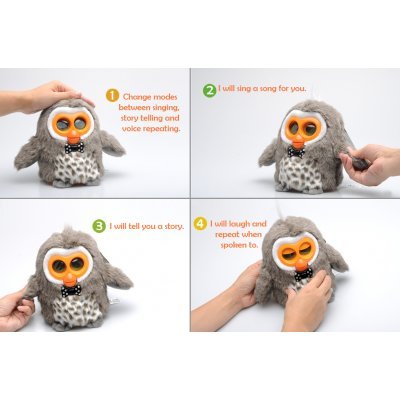 1 Change modes between singing, story telling and voice repeating.

2 I will sing a song for you.

3 I will tell you a story.

4 I will laugh and repeat when spoken to.