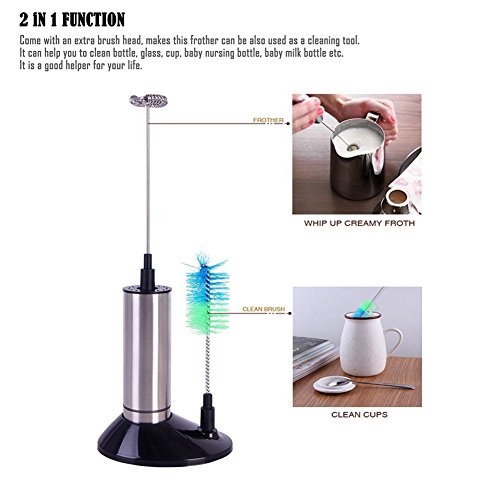 2 IN 1 FUNCTION

Come with an extra brush head, makes this frother can be also used as a cleaning tool.
It can help you to clean bottle, glass, cup, baby nursing bottle, baby milk bottle etc.
It is a good helper for your life.

FROTHER

WHIP UP CREAMY FROTH

CLEAN BRUSH

CLEAN CUPS