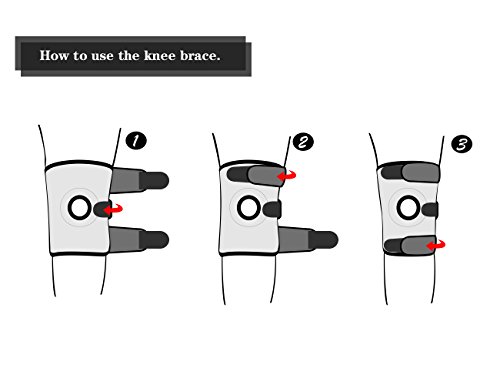 How to use the knee brace.

1

2

3