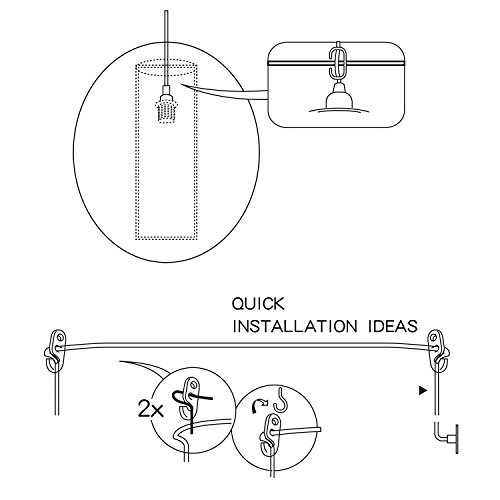 QUICK
INSTALLATION IDEAS

2x