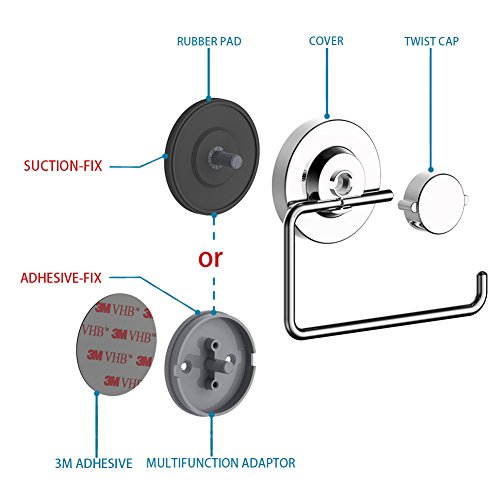 RUBBER PAD

COVER

TWIST CAP

SUCTION-FIX

or

ADHESIVE-FIX

3M VHB™
VHB™ 3M VHB™
3M VHB™ 3M
3M VHB

3M ADHESIVE

MULTIFUNCTION ADAPTOR