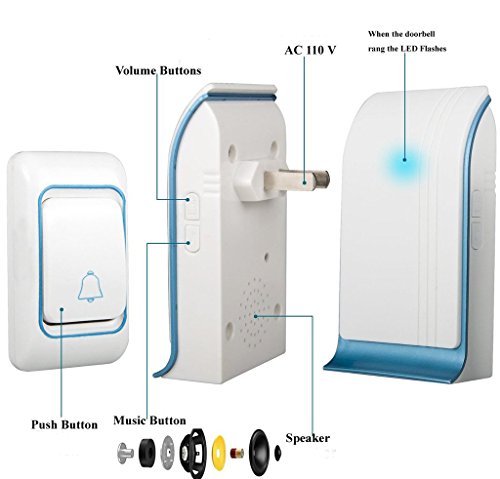 When the doorbell rang the LED Flashes

AC 110 V

Volume Buttons

Push Button

Music Button

Speaker