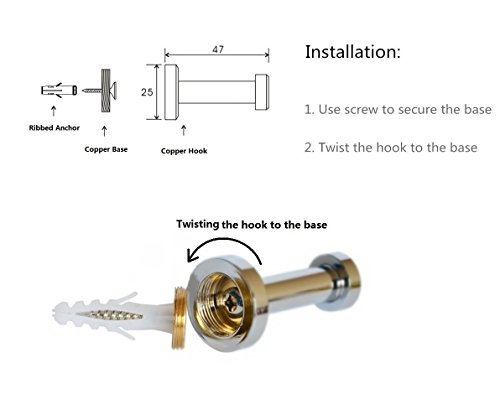 47

25

Ribbed Anchor

Copper Base

Copper Hook

Installation:

1. Use screw to secure the base

2. Twist the hook to the base

Twisting the hook to the base