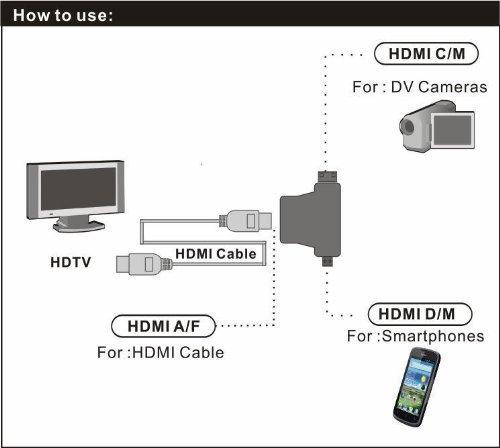 How to use:

HDMI C/M
For : DV Cameras

HDTV

HDMI Cable

HDMI A/F
For :HDMI Cable

HDMI D/M
For :Smartphones