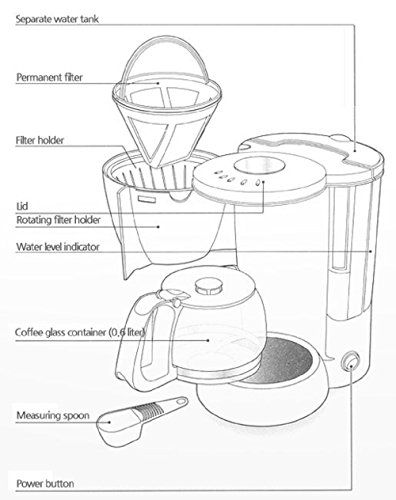 Separate water tank

Permanent filter

Filter holder

Lid

Rotating filter holder

Water level indicator

Coffee glass container (0,6 liter)

Measuring spoon

Power button