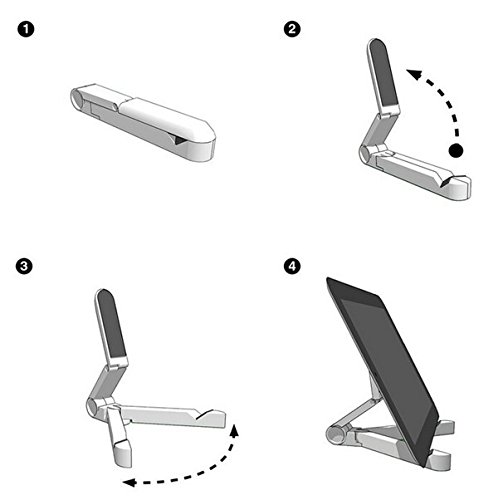 1

2

3

4