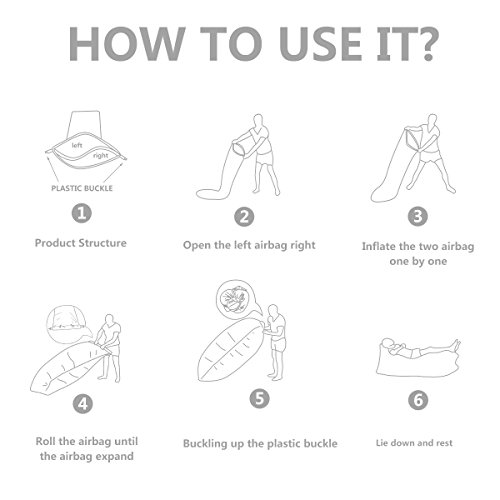 HOW TO USE IT?

left
right
PLASTIC BUCKLE

1

Product Structure

2

Open the left airbag right

3

Inflate the two airbag one by one

4

Roll the airbag until the airbag expand

5

Buckling up the plastic buckle

6

Lie down and rest