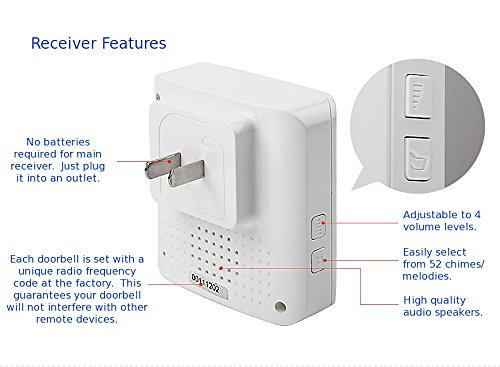 Receiver Features

No batteries required for main receiver. Just plug it into an outlet.

Each doorbell is set with a unique radio frequency code at the factory. This guarantees your doorbell will not interfere with other remote devices.

00111202

Adjustable to 4 volume levels.

Easily select from 52 chimes/ melodies.

High quality audio speakers.