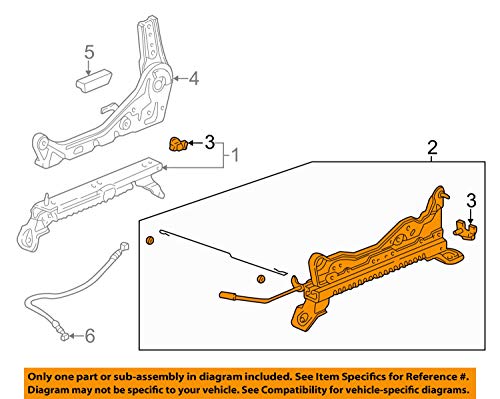 5
4
3
1
2
3
6

Only one part or sub-assembly in diagram included. See Item Specifics for Reference #. Diagram may not be specific to your vehicle. See Compatibility for vehicle-specific diagrams.