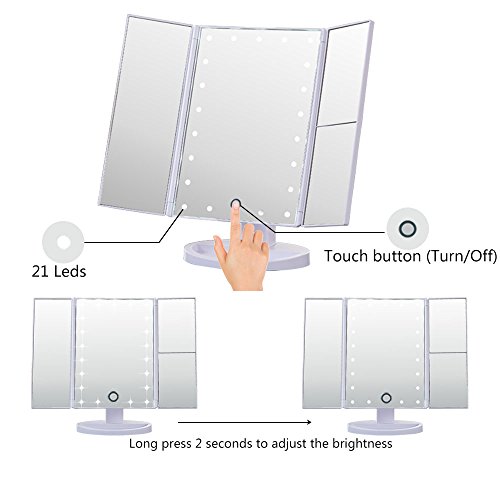 21 Leds

Touch button (Turn/Off)

Long press 2 seconds to adjust the brightness