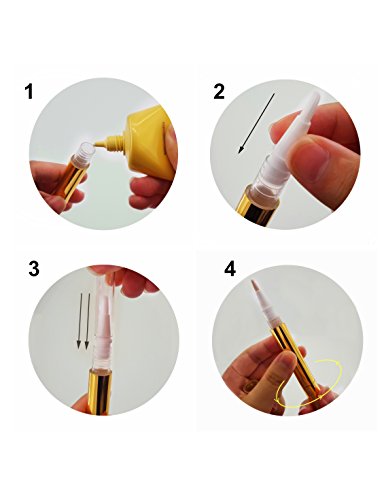 1

2

3

4