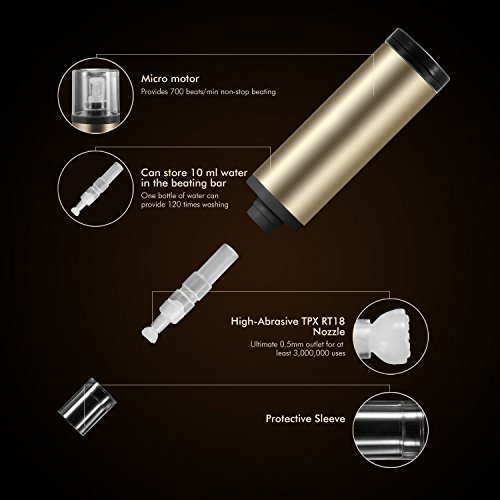 Micro motor
Provides 700 beats/min non-stop beating

Can store 10 ml water in the beating bar
One bottle of water can provide 120 times washing

High-Abrasive TPX RT18 Nozzle
Ultimate 0.5mm outlet for at least 3,000,000 uses

Protective Sleeve