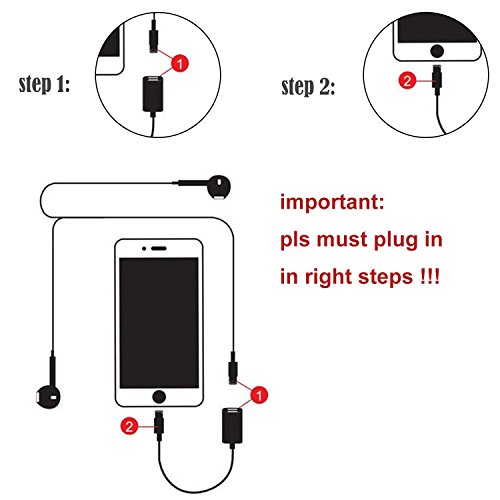 step 1:

1

step 2:

2

important:
pls must plug in
in right steps !!!

1

2