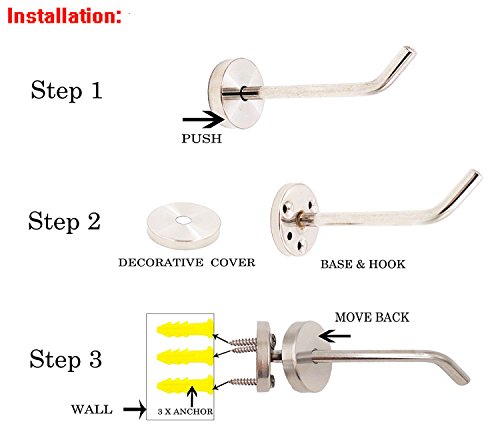 Installation:

Step 1

PUSH

Step 2

DECORATIVE COVER

BASE & HOOK

Step 3

MOVE BACK

WALL

3 X ANCHOR