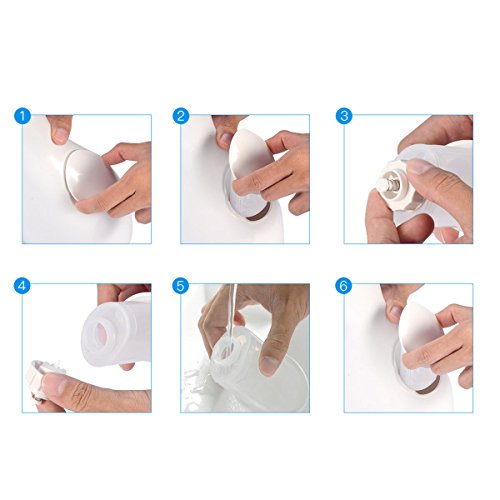 1

2

3

4

5

6