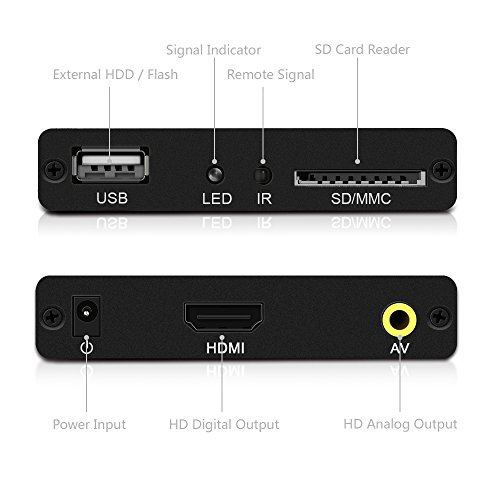 Signal Indicator

SD Card Reader

External HDD / Flash

Remote Signal

USB

LED

IR

SD/MMC

HDMI

AV

Power Input

HD Digital Output

HD Analog Output