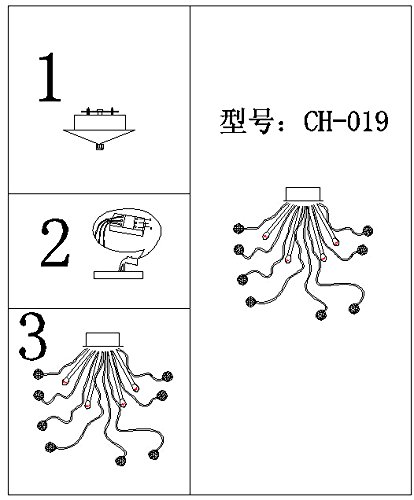 1

2

3

型号：CH-019