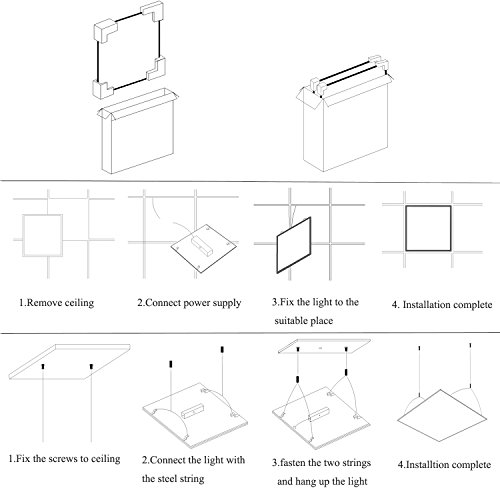 1.Remove ceiling

2.Connect power supply

3.Fix the light to the suitable place

4. Installation complete

1.Fix the screws to ceiling

2.Connect the light with the steel string

3.fasten the two strings and hang up the light

4.Installtion complete