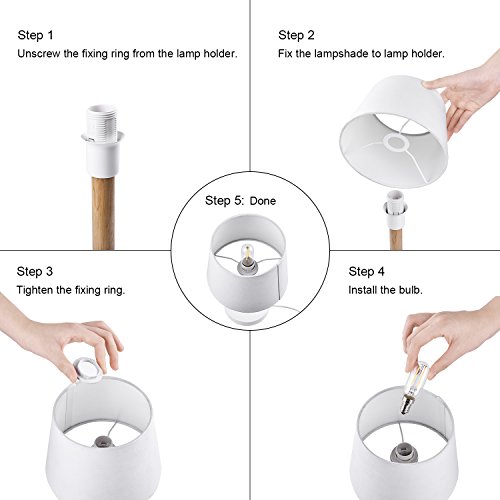 Step 1
Unscrew the fixing ring from the lamp holder.

Step 2
Fix the lampshade to lamp holder.

Step 5: Done

Step 3
Tighten the fixing ring.

Step 4
Install the bulb.