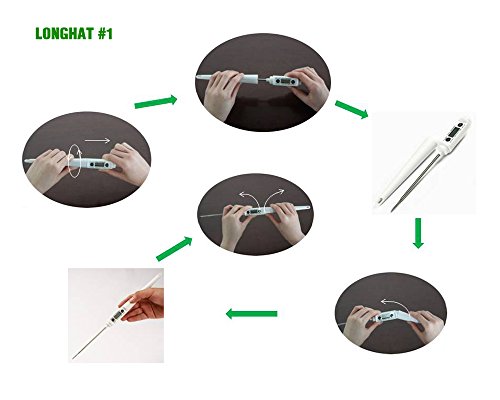 LONGHAT #1