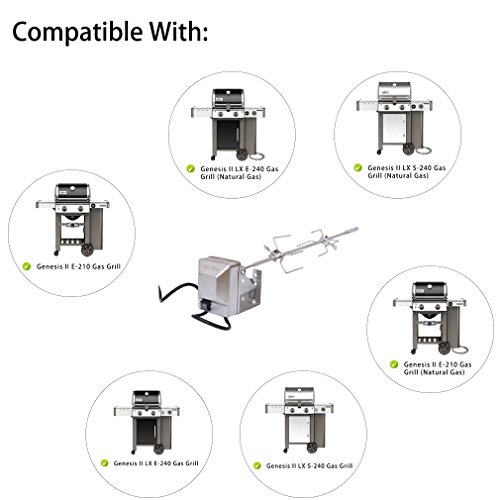 Compatible With:

Genesis II LX E-240 Gas Grill (Natural Gas)

Genesis II LX S-240 Gas Grill (Natural Gas)

Genesis II E-210 Gas Grill

Genesis II E-210 Gas Grill (Natural Gas)

Genesis II LX E-240 Gas Grill

Genesis II LX S-240 Gas Grill