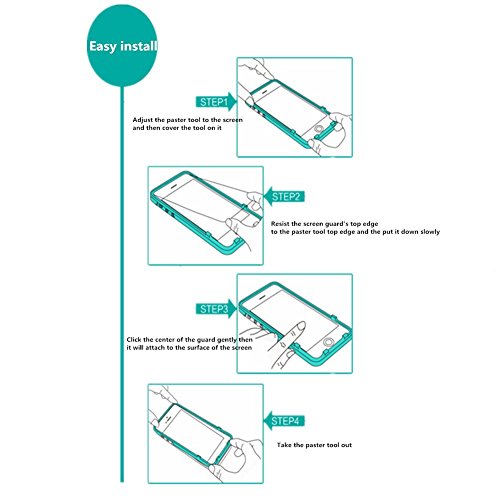 Easy install

STEP1

Adjust the paster tool to the screen and then cover the tool on it

STEP2

Resist the screen guard's top edge to the paster tool top edge and the put it down slowly

STEP3

Click the center of the guard gently then it will attach to the surface of the screen

STEP4

Take the paster tool out