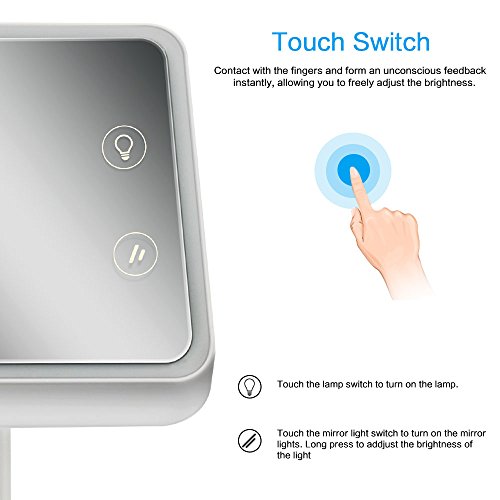 Touch Switch

Contact with the fingers and form an unconscious feedback instantly, allowing you to freely adjust the brightness.

Touch the lamp switch to turn on the lamp.

Touch the mirror light switch to turn on the mirror lights. Long press to addjust the brightness of the light