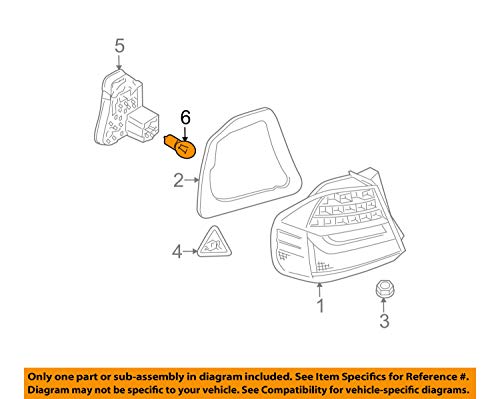 5

6

2

4

1

3

Only one part or sub-assembly in diagram included. See Item Specifics for Reference #. Diagram may not be specific to your vehicle. See Compatibility for vehicle-specific diagrams.