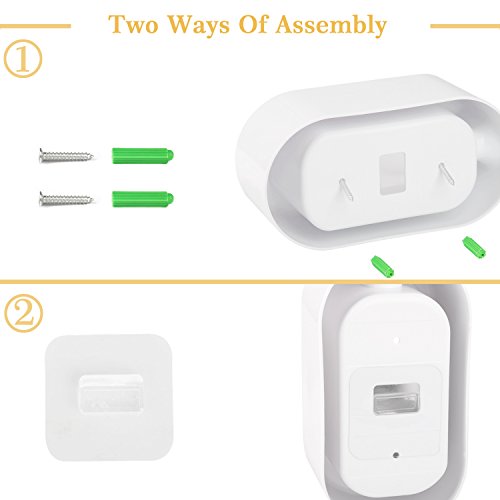 Two Ways Of Assembly

①

②