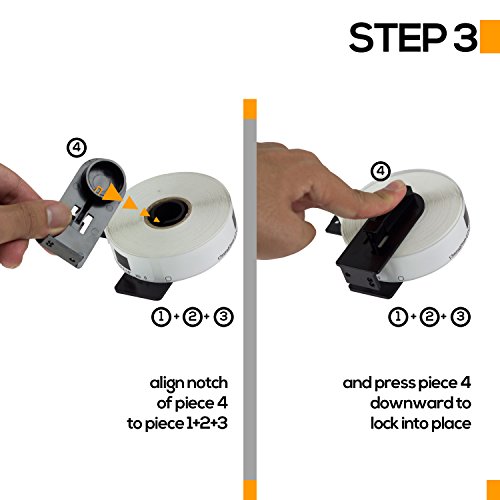 STEP 3

④

①+②+③

align notch
of piece 4
to piece 1+2+3

④

①+②+③

and press piece 4
downward to
lock into place