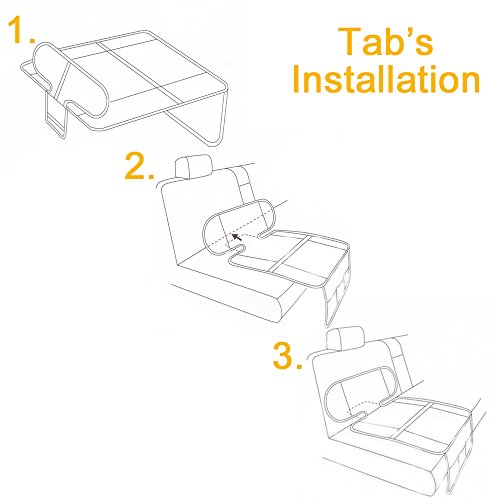 1.

Tab's Installation

2.

3.