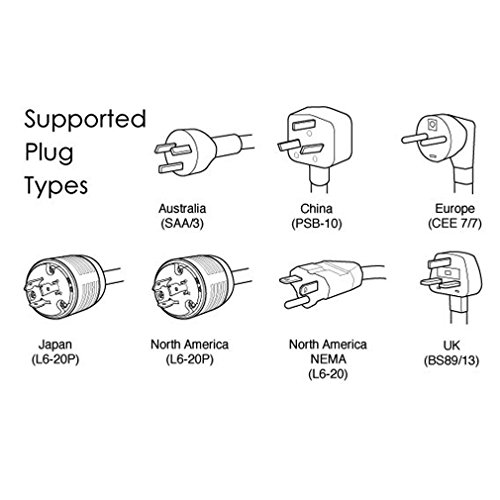 Supported Plug Types

Australia
(SAA/3)

China
(PSB-10)

Europe
(CEE 7/7)

Japan
(L6-20P)

North America
(L6-20P)

North America
NEMA
(L6-20)

UK
(BS89/13)