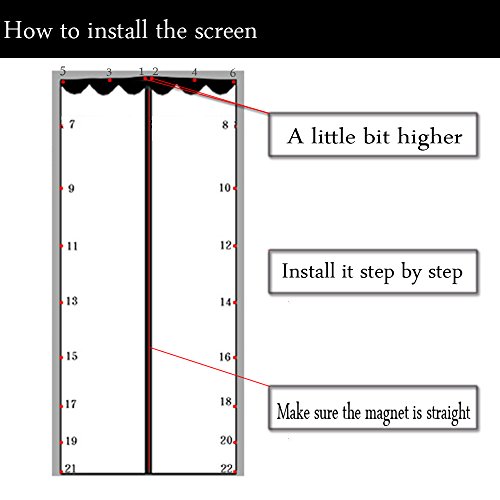 How to install the screen

5
3
1
2
4
6
7
8
9
10
11
12
13
14
15
16
17
18
19
20
21
22

A little bit higher

Install it step by step

Make sure the magnet is straight