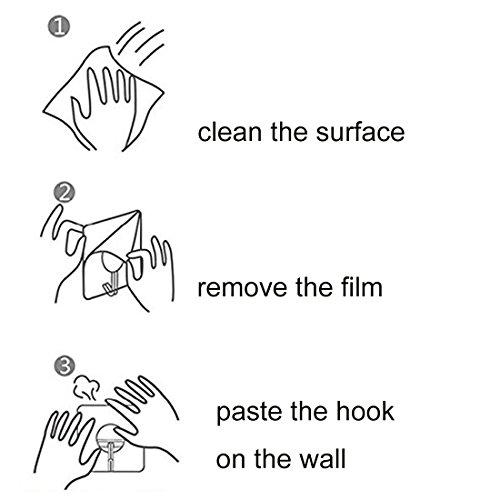 ①
clean the surface

②
remove the film

③
paste the hook on the wall