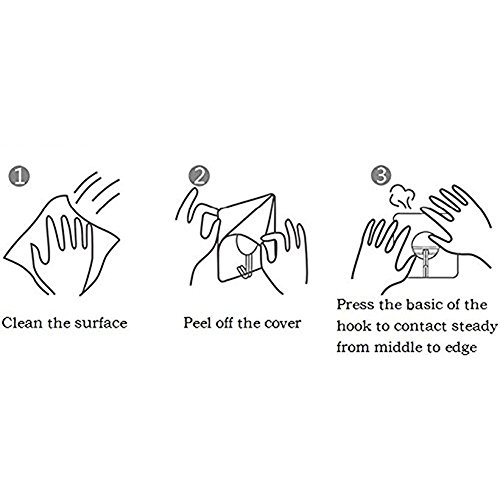 1
Clean the surface

2
Peel off the cover

3
Press the basic of the hook to contact steady from middle to edge