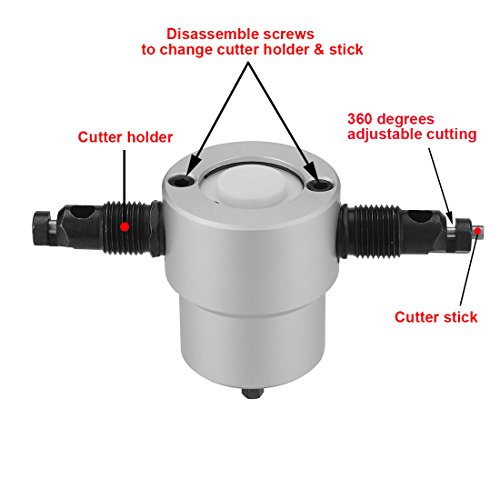 Disassemble screws
to change cutter holder & stick

Cutter holder

360 degrees
adjustable cutting

Cutter stick