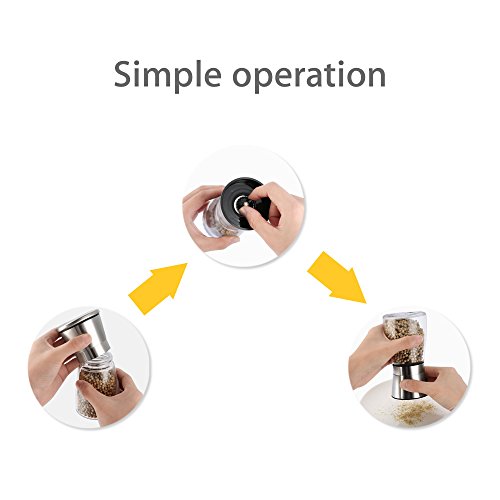 Simple operation