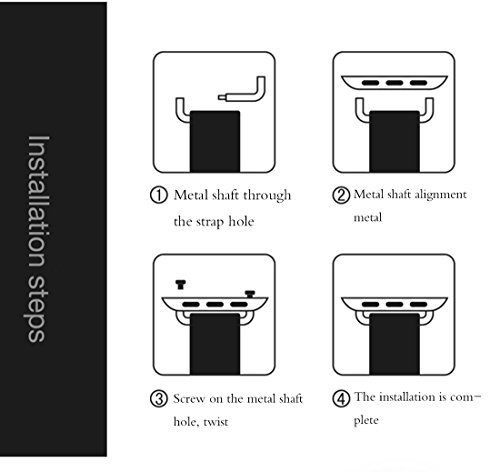 Installation steps

① Metal shaft through the strap hole

② Metal shaft alignment metal

③ Screw on the metal shaft hole, twist

④ The installation is complete