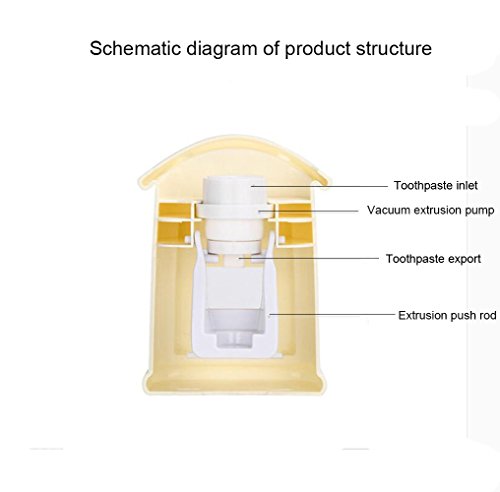 Schematic diagram of product structure

Toothpaste inlet

Vacuum extrusion pump

Toothpaste export

Extrusion push rod