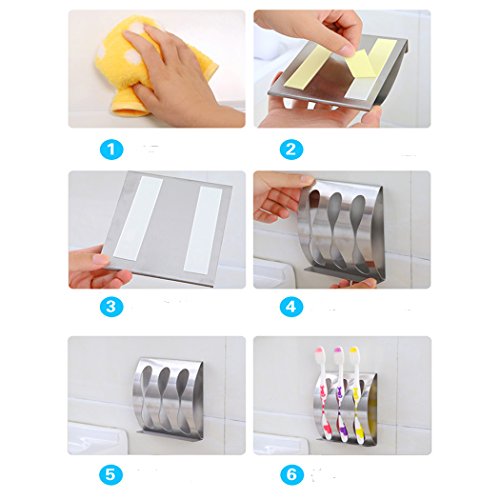 1

2

3

4

5

6