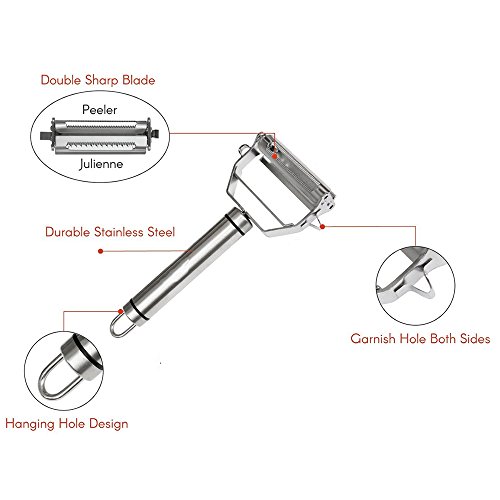 Double Sharp Blade

Peeler

Julienne

Durable Stainless Steel

Garnish Hole Both Sides

Hanging Hole Design